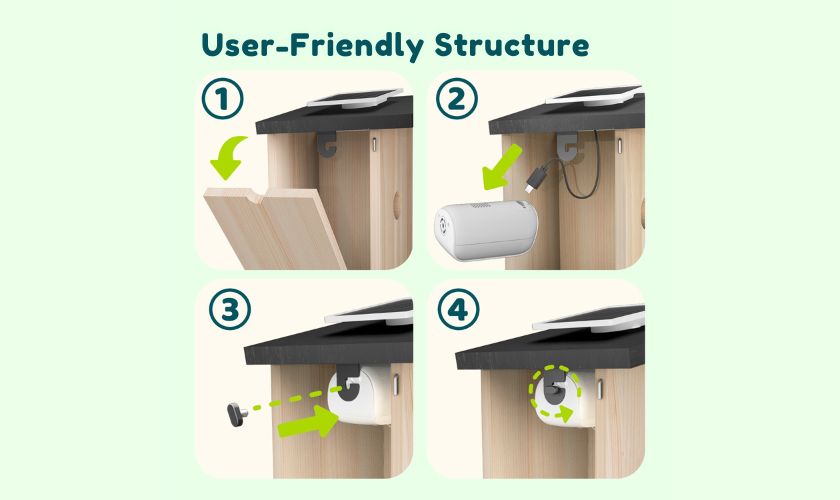 User-Friendly Structure

1

2

3

4